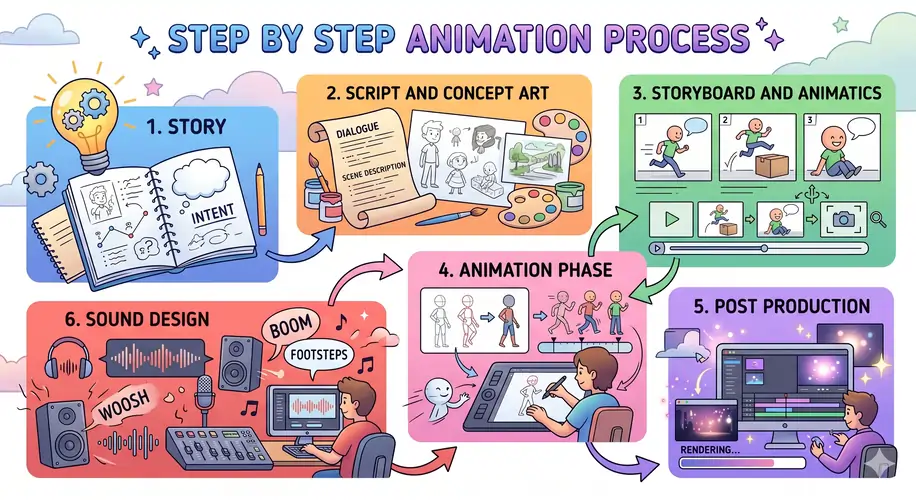 STEP BY STEP ANIMATION PROCESS

1. STORY

INTENT

2. SCRIPT AND CONCEPT ART

DIALOGUE

SCENE DESCRIPTION

3. STORYBOARD AND ANIMATICS

1

2

3

4. ANIMATION PHASE

5. POST PRODUCTION

RENDERING...

6. SOUND DESIGN

BOOM

FOOTSTEPS

WOOSH